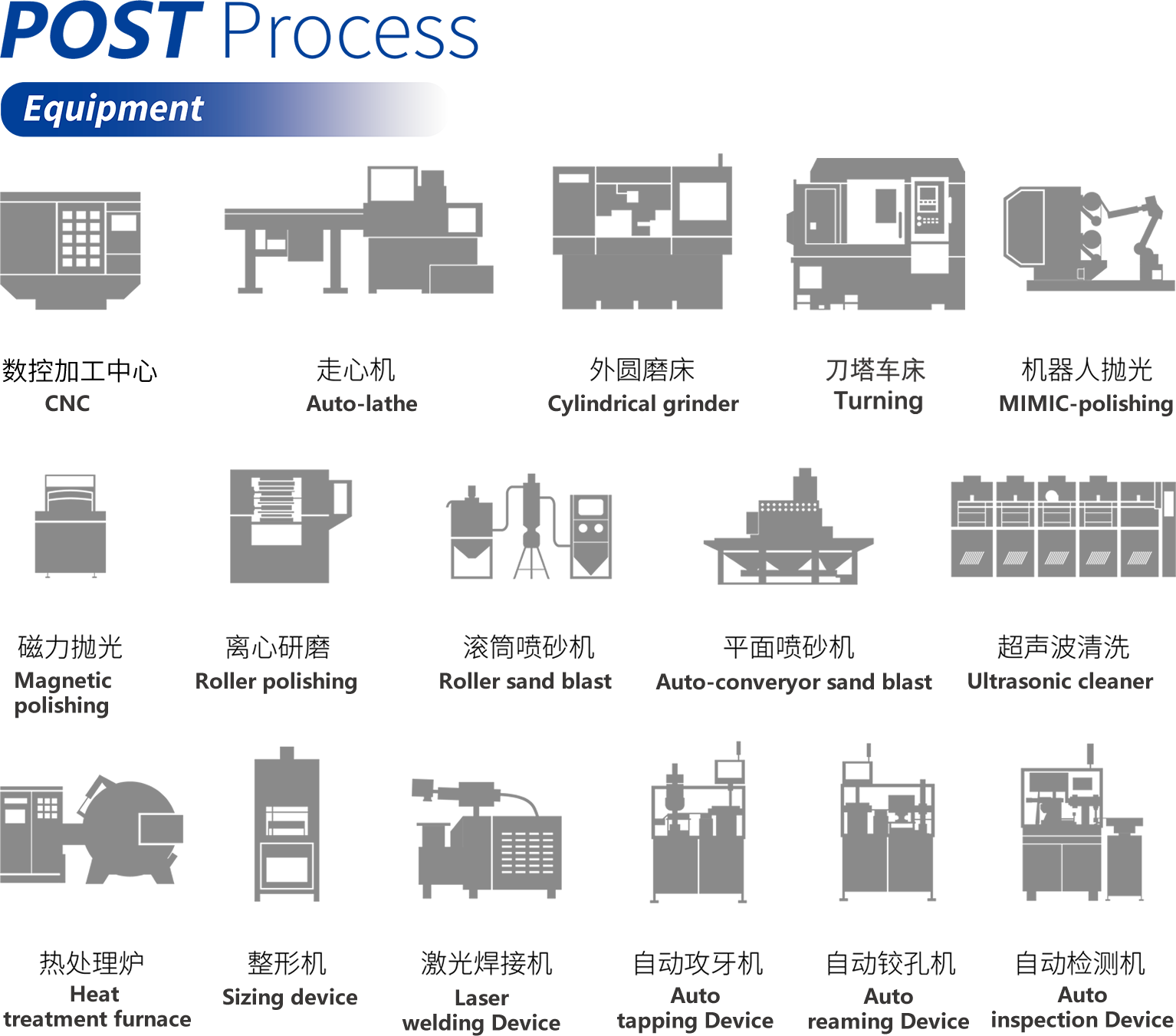 POST Process

Equipment

数控加工中心
CNC

走心机
Auto-lathe

外圆磨床
Cylindrical grinder

刀塔车床
Turning

机器人抛光
MIMIC-polishing

磁力抛光
Magnetic polishing

离心研磨
Roller polishing

滚筒喷砂机
Roller sand blast

平面喷砂机
Auto-converyor sand blast

超声波清洗
Ultrasonic cleaner

热处理炉
Heat treatment furnace

整形机
Sizing device

激光焊接机
Laser welding Device

自动攻牙机
Auto tapping Device

自动铰孔机
Auto reaming Device

自动检测机
Auto inspection Device